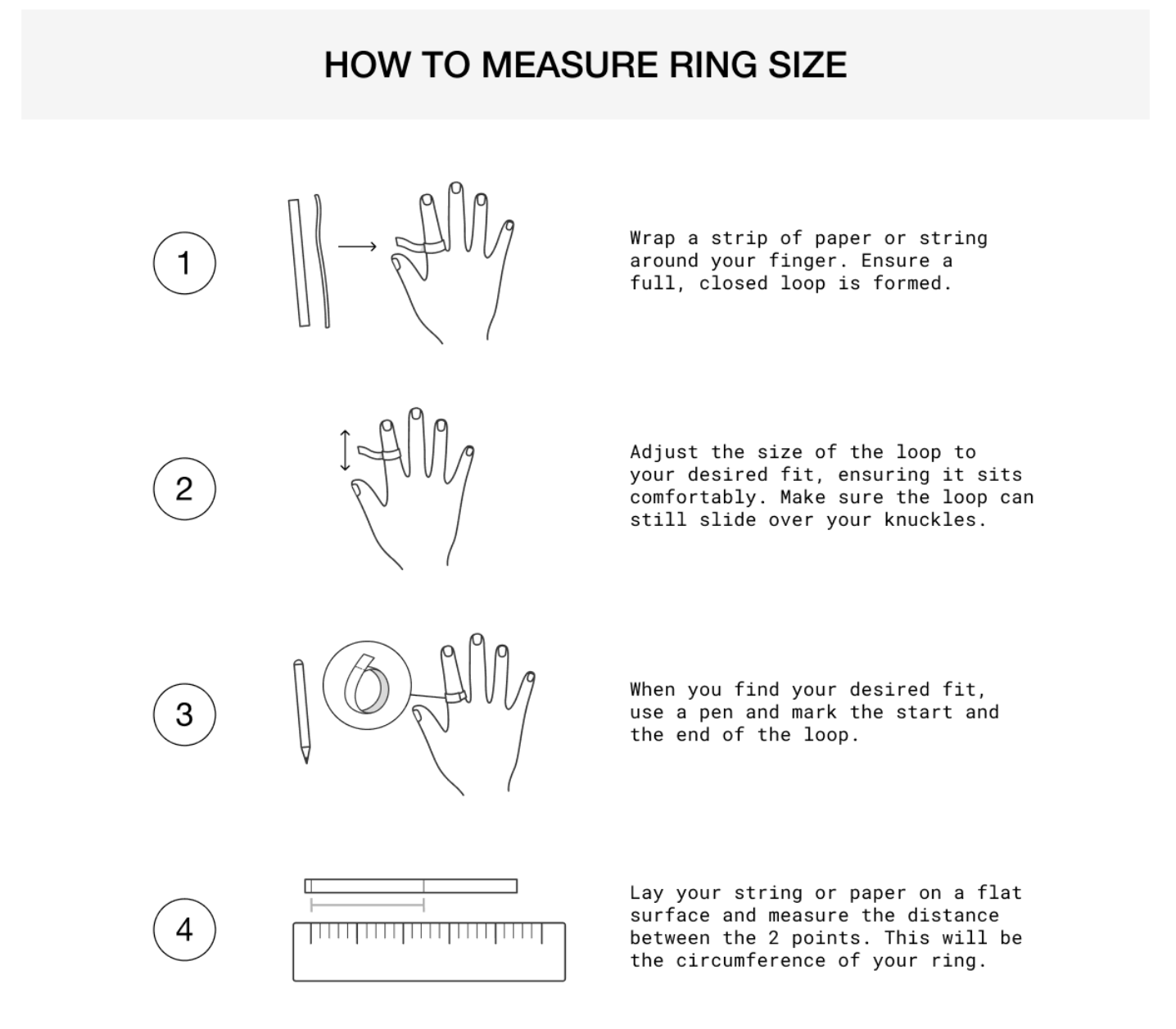 HOW TO MEASURE RING SIZE

1

Wrap a strip of paper or string around your finger. Ensure a full, closed loop is formed.

2

Adjust the size of the loop to your desired fit, ensuring it sits comfortably. Make sure the loop can still slide over your knuckles.

3

When you find your desired fit, use a pen and mark the start and the end of the loop.

4

Lay your string or paper on a flat surface and measure the distance between the 2 points. This will be the circumference of your ring.